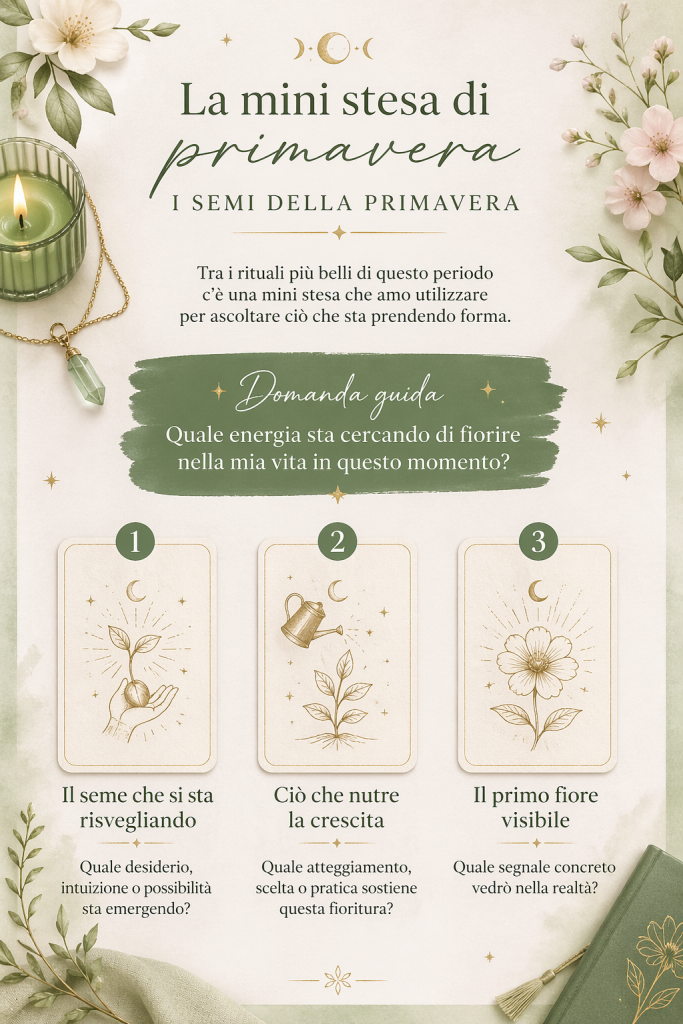 La mini stesa di primavera

I SEMI DELLA PRIMAVERA

Tra i rituali più belli di questo periodo c'è una mini stesa che amo utilizzare per ascoltare ciò che sta prendendo forma.

Domanda guida

Quale energia sta cercando di fiorire nella mia vita in questo momento?

1

Il seme che si sta risvegliando

Quale desiderio, intuizione o possibilità sta emergendo?

2

Ciò che nutre la crescita

Quale atteggiamento, scelta o pratica sostiene questa fioritura?

3

Il primo fiore visibile

Quale segnale concreto vedrò nella realtà?